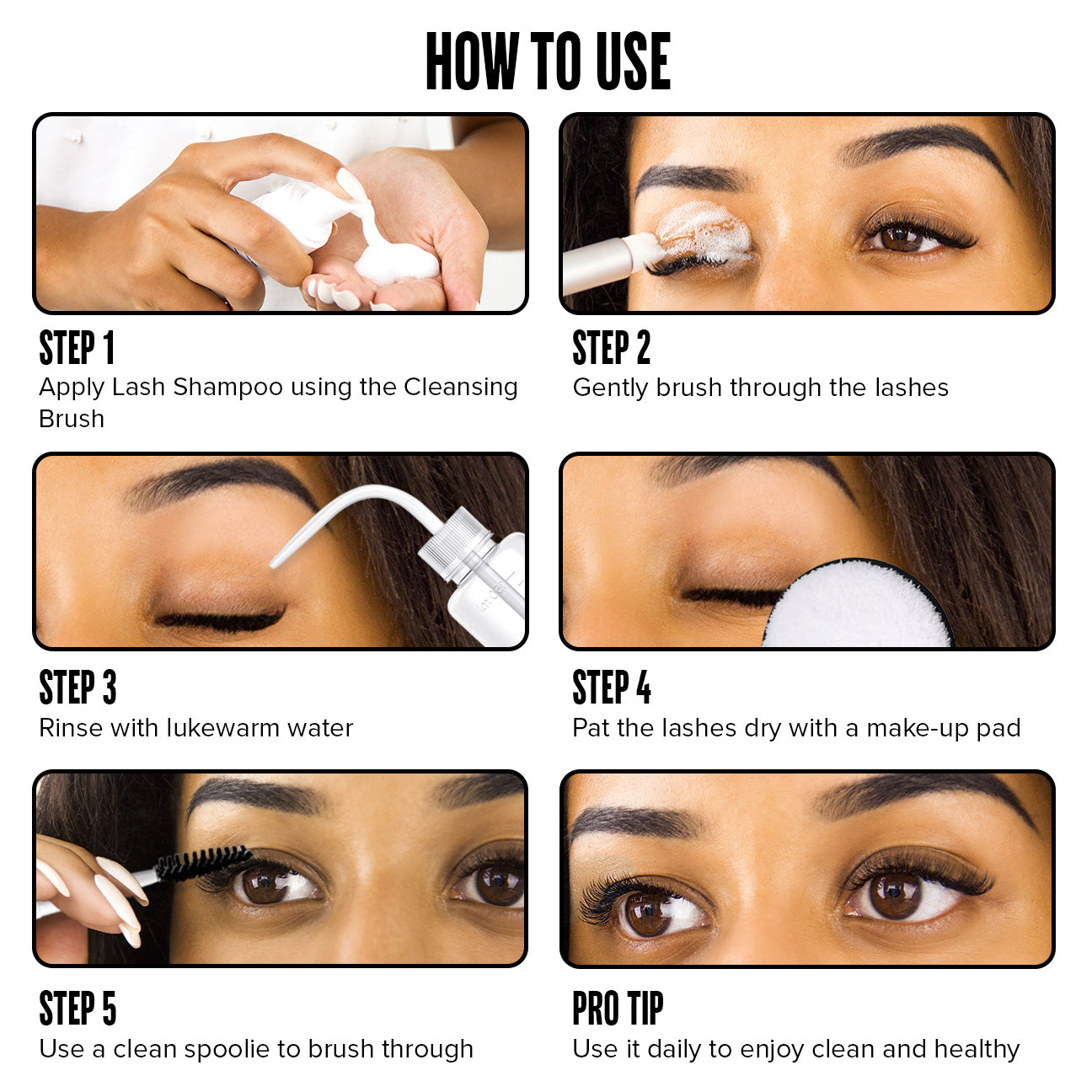 HOW TO USE

STEP 1
Apply Lash Shampoo using the Cleansing Brush

STEP 2
Gently brush through the lashes

STEP 3
Rinse with lukewarm water

STEP 4
Pat the lashes dry with a make-up pad

STEP 5
Use a clean spoolie to brush through

PRO TIP
Use it daily to enjoy clean and healthy